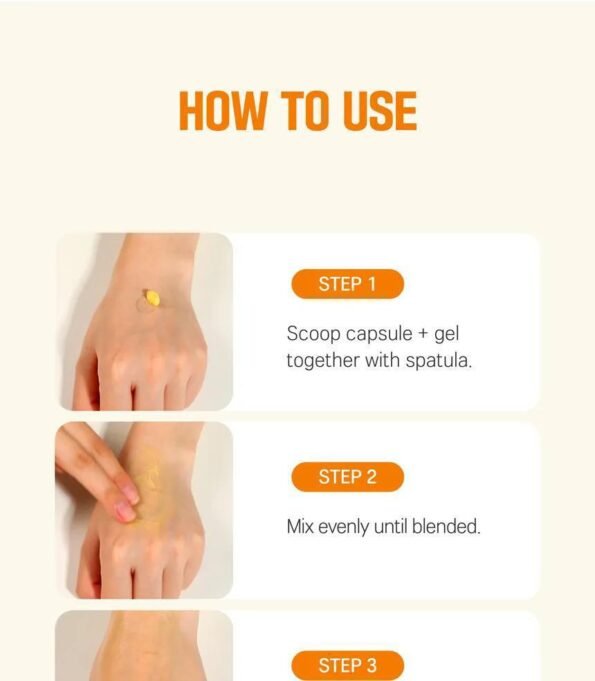 HOW TO USE

STEP 1

Scoop capsule + gel together with spatula.

STEP 2

Mix evenly until blended.

STEP 3