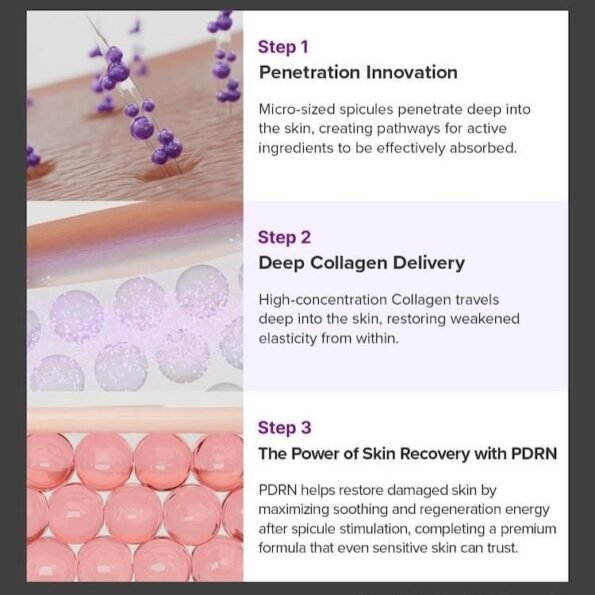 Step 1
Penetration Innovation

Micro-sized spicules penetrate deep into the skin, creating pathways for active ingredients to be effectively absorbed.

Step 2
Deep Collagen Delivery

High-concentration Collagen travels deep into the skin, restoring weakened elasticity from within.

Step 3
The Power of Skin Recovery with PDRN

PDRN helps restore damaged skin by maximizing soothing and regeneration energy after spicule stimulation, completing a premium formula that even sensitive skin can trust.