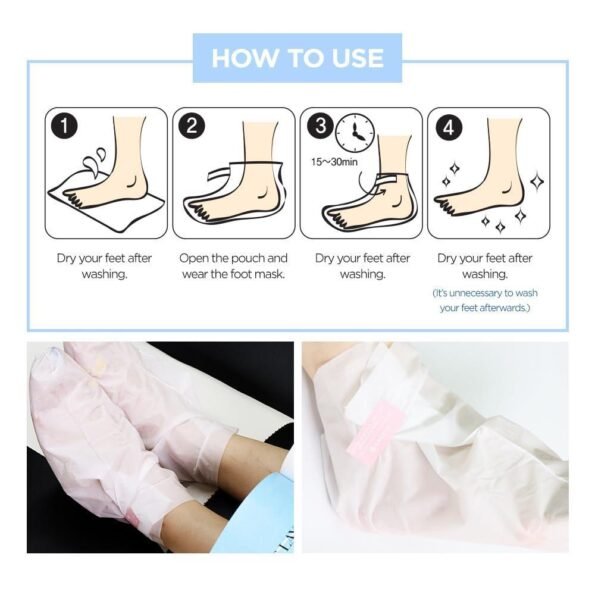 HOW TO USE

1

Dry your feet after washing.

2

Open the pouch and wear the foot mask.

3

15~30min

Dry your feet after washing.

4

Dry your feet after washing.

(It's unnecessary to wash your feet afterwards.)