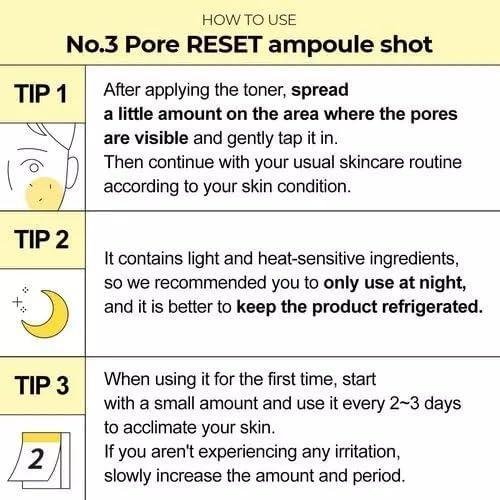 HOW TO USE
No.3 Pore RESET ampoule shot

TIP 1

After applying the toner, spread a little amount on the area where the pores are visible and gently tap it in.
Then continue with your usual skincare routine according to your skin condition.

TIP 2

It contains light and heat-sensitive ingredients, so we recommended you to only use at night, and it is better to keep the product refrigerated.

TIP 3

2

When using it for the first time, start with a small amount and use it every 2~3 days to acclimate your skin.
If you aren't experiencing any irritation, slowly increase the amount and period.