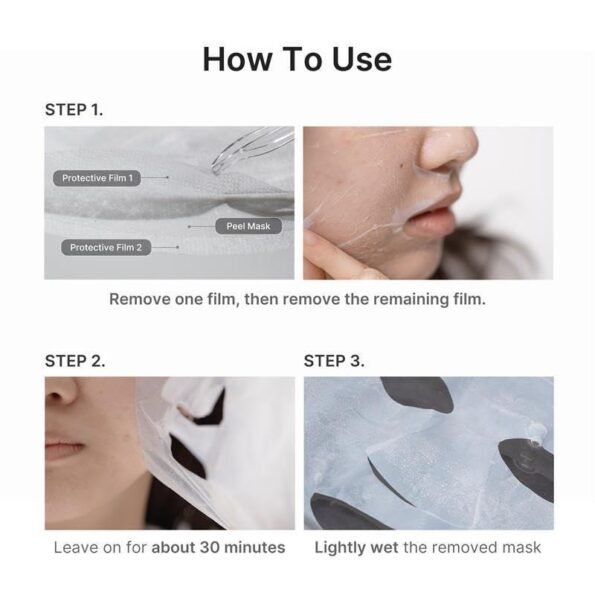 How To Use

STEP 1.

Protective Film 1

Peel Mask

Protective Film 2

Remove one film, then remove the remaining film.

STEP 2.

Leave on for about 30 minutes

STEP 3.

Lightly wet the removed mask